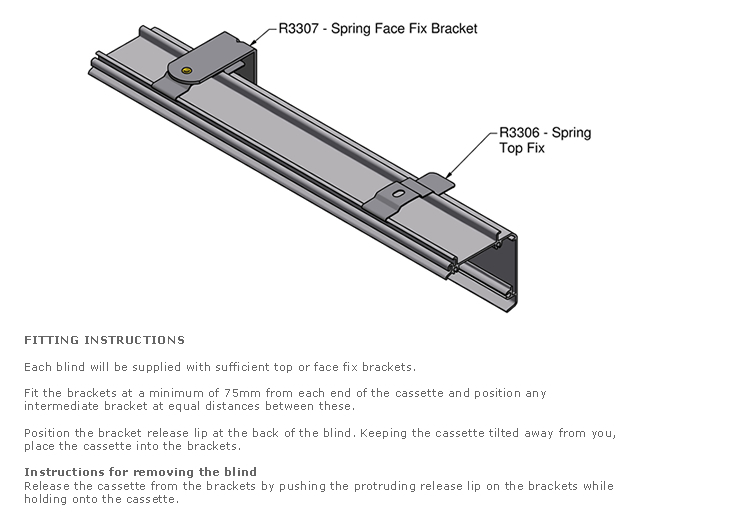 R3307 - Spring Face Fix Bracket

R3306 - Spring Top Fix

FITTING INSTRUCTIONS

Each blind will be supplied with sufficient top or face fix brackets.

Fit the brackets at a minimum of 75mm from each end of the cassette and position any intermediate bracket at equal distances between these.

Position the bracket release lip at the back of the blind. Keeping the cassette tilted away from you, place the cassette into the brackets.

Instructions for removing the blind
Release the cassette from the brackets by pushing the protruding release lip on the brackets while holding onto the cassette.