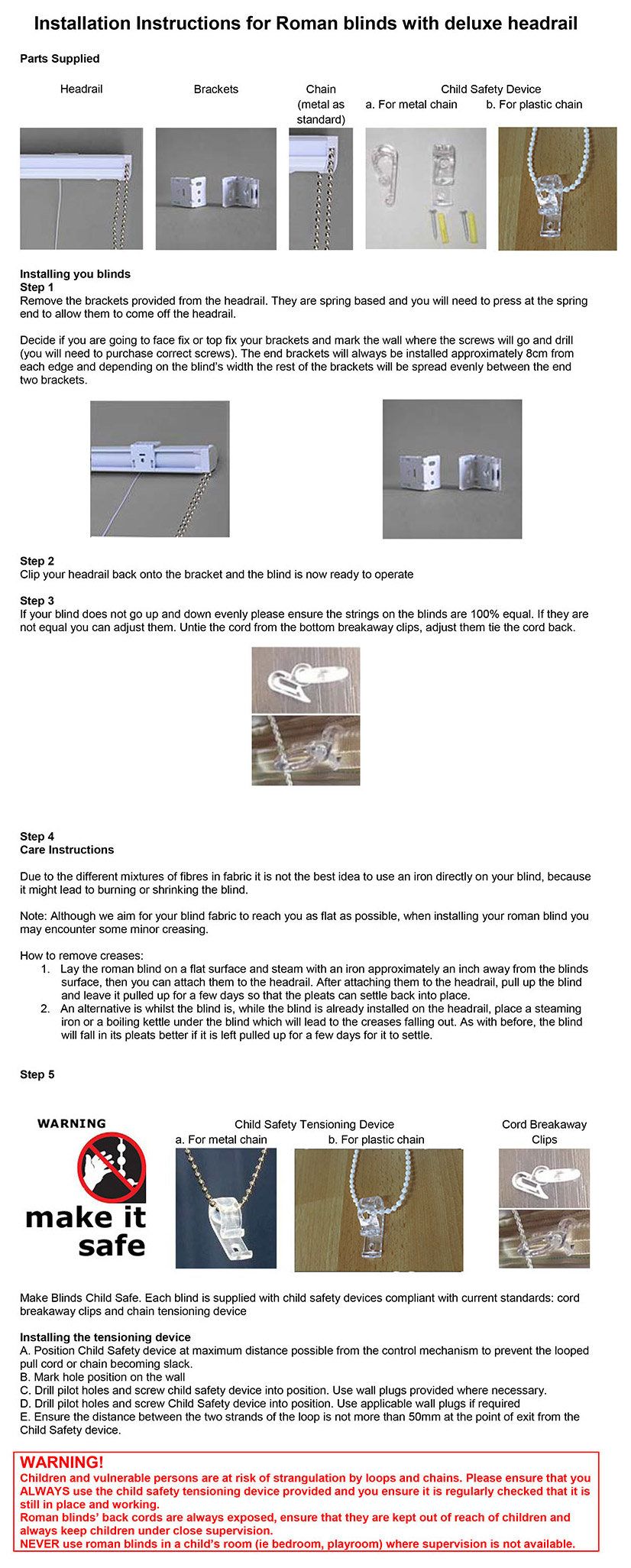 Installation Instructions for Roman blinds with deluxe headrail

Parts Supplied

Headrail

Brackets

Chain (metal as standard)

Child Safety Device
a. For metal chain b. For plastic chain

Installing you blinds
Step 1
Remove the brackets provided from the headrail. They are spring based and you will need to press at the spring end to allow them to come off the headrail.

Decide if you are going to face fix or top fix your brackets and mark the wall where the screws will go and drill (you will need to purchase correct screws). The end brackets will always be installed approximately 8cm from each edge and depending on the blind's width the rest of the brackets will be spread evenly between the end two brackets.

Step 2
Clip your headrail back onto the bracket and the blind is now ready to operate

Step 3
If your blind does not go up and down evenly please ensure the strings on the blinds are 100% equal. If they are not equal you can adjust them. Untie the cord from the bottom breakaway clips, adjust them tie the cord back.

Step 4
Care Instructions

Due to the different mixtures of fibres in fabric it is not the best idea to use an iron directly on your blind, because it might lead to burning or shrinking the blind.

Note: Although we aim for your blind fabric to reach you as flat as possible, when installing your roman blind you may encounter some minor creasing.

How to remove creases:
1. Lay the roman blind on a flat surface and steam with an iron approximately an inch away from the blinds surface, then you can attach them to the headrail. After attaching them to the headrail, pull up the blind and leave it pulled up for a few days so that the pleats can settle back into place.
2. An alternative is whilst the blind is, while the blind is already installed on the headrail, place a steaming iron or a boiling kettle under the blind which will lead to the creases falling out. As with before, the blind will fall in its pleats better if it is left pulled up for a few days for it to settle.

Step 5

WARNING
make it safe

Child Safety Tensioning Device
a. For metal chain b. For plastic chain

Cord Breakaway Clips

Make Blinds Child Safe. Each blind is supplied with child safety devices compliant with current standards: cord breakaway clips and chain tensioning device

Installing the tensioning device
A. Position Child Safety device at maximum distance possible from the control mechanism to prevent the looped pull cord or chain becoming slack.
B. Mark hole position on the wall
C. Drill pilot holes and screw child safety device into position. Use wall plugs provided where necessary.
D. Drill pilot holes and screw Child Safety device into position. Use applicable wall plugs if required
E. Ensure the distance between the two strands of the loop is not more than 50mm at the point of exit from the Child Safety device.

WARNING!
Children and vulnerable persons are at risk of strangulation by loops and chains. Please ensure that you ALWAYS use the child safety tensioning device provided and you ensure it is regularly checked that it is still in place and working.
Roman blinds' back cords are always exposed, ensure that they are kept out of reach of children and always keep children under close supervision.
NEVER use roman blinds in a child's room (ie bedroom, playroom) where supervision is not available.