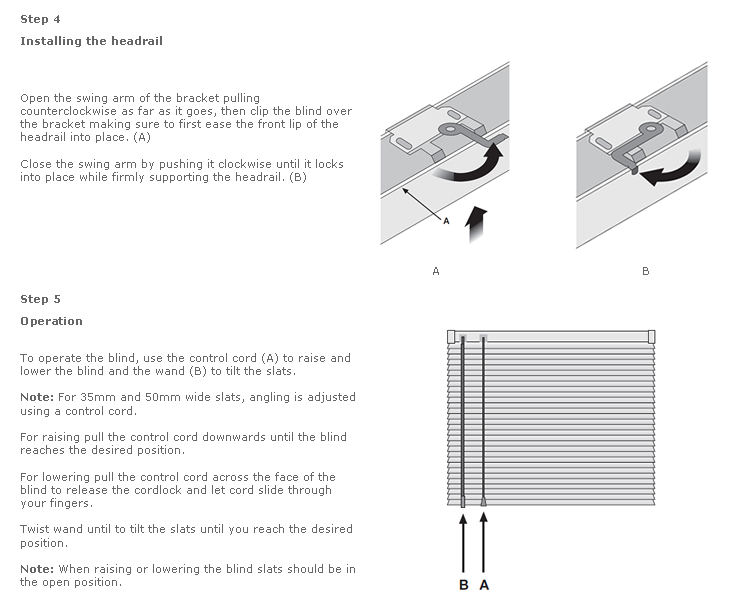 Step 4

Installing the headrail

Open the swing arm of the bracket pulling counterclockwise as far as it goes, then clip the blind over the bracket making sure to first ease the front lip of the headrail into place. (A)

Close the swing arm by pushing it clockwise until it locks into place while firmly supporting the headrail. (B)

A

A

B

Step 5

Operation

To operate the blind, use the control cord (A) to raise and lower the blind and the wand (B) to tilt the slats.

Note: For 35mm and 50mm wide slats, angling is adjusted using a control cord.

For raising pull the control cord downwards until the blind reaches the desired position.

For lowering pull the control cord across the face of the blind to release the cordlock and let cord slide through your fingers.

Twist wand until to tilt the slats until you reach the desired position.

Note: When raising or lowering the blind slats should be in the open position.

B A