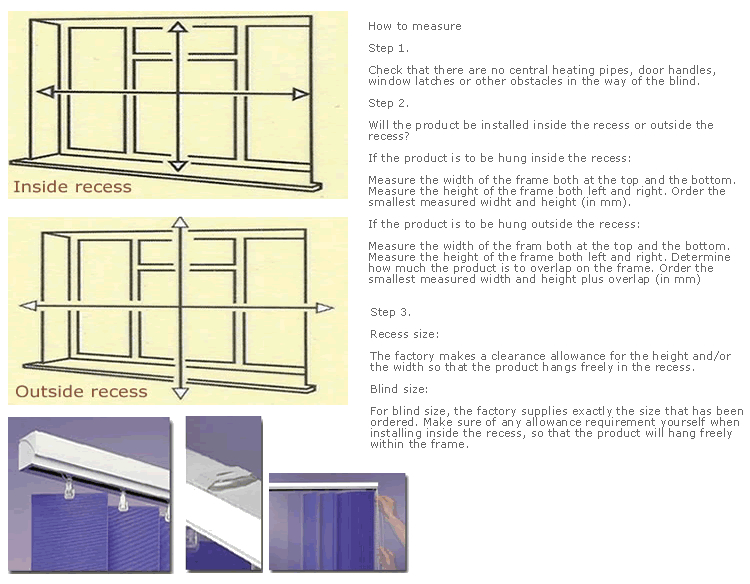 Inside recess

Outside recess

How to measure

Step 1.

Check that there are no central heating pipes, door handles, window latches or other obstacles in the way of the blind.

Step 2.

Will the product be installed inside the recess or outside the recess?

If the product is to be hung inside the recess:

Measure the width of the frame both at the top and the bottom. Measure the height of the frame both left and right. Order the smallest measured widht and height (in mm).

If the product is to be hung outside the recess:

Measure the width of the fram both at the top and the bottom. Measure the height of the frame both left and right. Determine how much the product is to overlap on the frame. Order the smallest measured width and height plus overlap (in mm)

Step 3.

Recess size:

The factory makes a clearance allowance for the height and/or the width so that the product hangs freely in the recess.

Blind size:

For blind size, the factory supplies exactly the size that has been ordered. Make sure of any allowance requirement yourself when installing inside the recess, so that the product will hang freely within the frame.