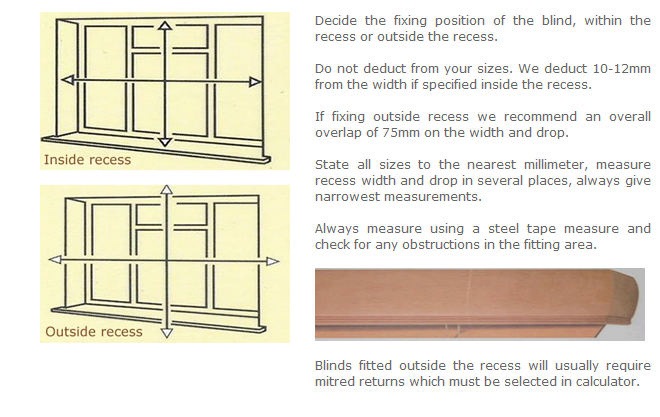 Inside recess

Outside recess

Decide the fixing position of the blind, within the recess or outside the recess.

Do not deduct from your sizes. We deduct 10-12mm from the width if specified inside the recess.

If fixing outside recess we recommend an overall overlap of 75mm on the width and drop.

State all sizes to the nearest millimeter, measure recess width and drop in several places, always give narrowest measurements.

Always measure using a steel tape measure and check for any obstructions in the fitting area.

Blinds fitted outside the recess will usually require mitred returns which must be selected in calculator.